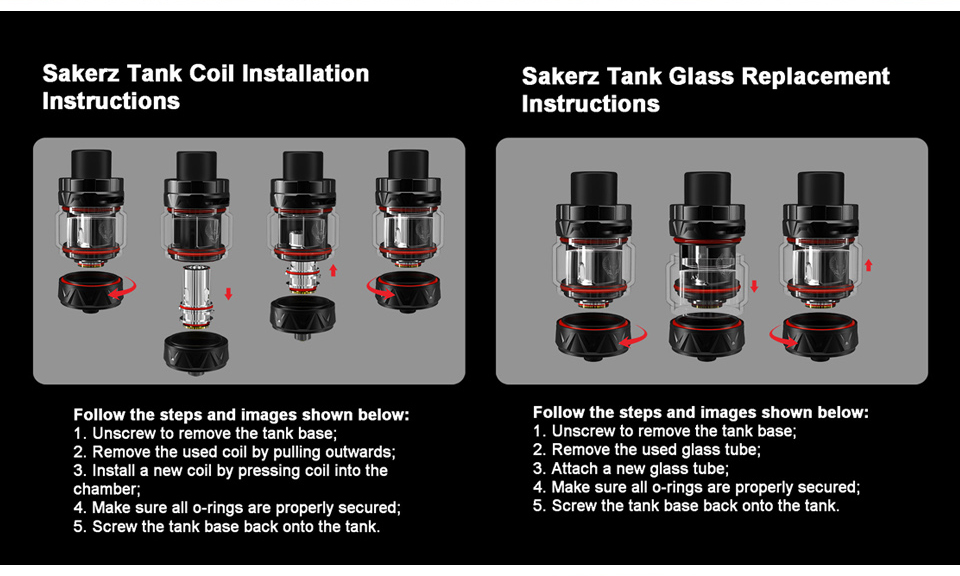 Sakerz Tank Coil Installation Instructions

Follow the steps and images shown below:
1. Unscrew to remove the tank base;
2. Remove the used coil by pulling outwards;
3. Install a new coil by pressing coil into the chamber;
4. Make sure all o-rings are properly secured;
5. Screw the tank base back onto the tank.

Sakerz Tank Glass Replacement Instructions

Follow the steps and images shown below:
1. Unscrew to remove the tank base;
2. Remove the used glass tube;
3. Attach a new glass tube;
4. Make sure all o-rings are properly secured;
5. Screw the tank base back onto the tank.